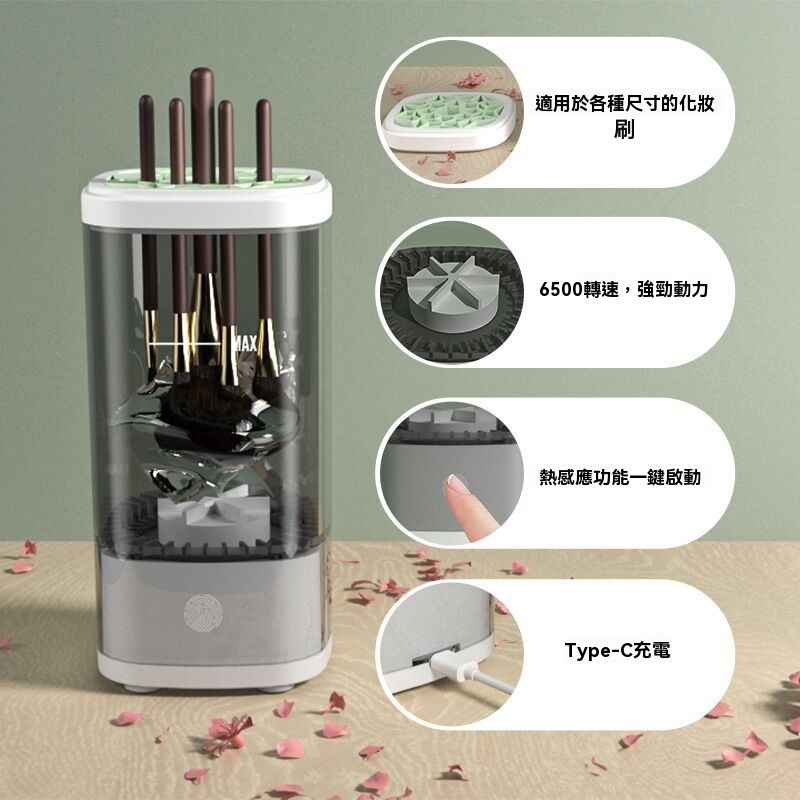 MAX

適用於各種尺寸的化妝刷

6500轉速，強勁動力

熱感應功能一鍵啟動

Type-C充電