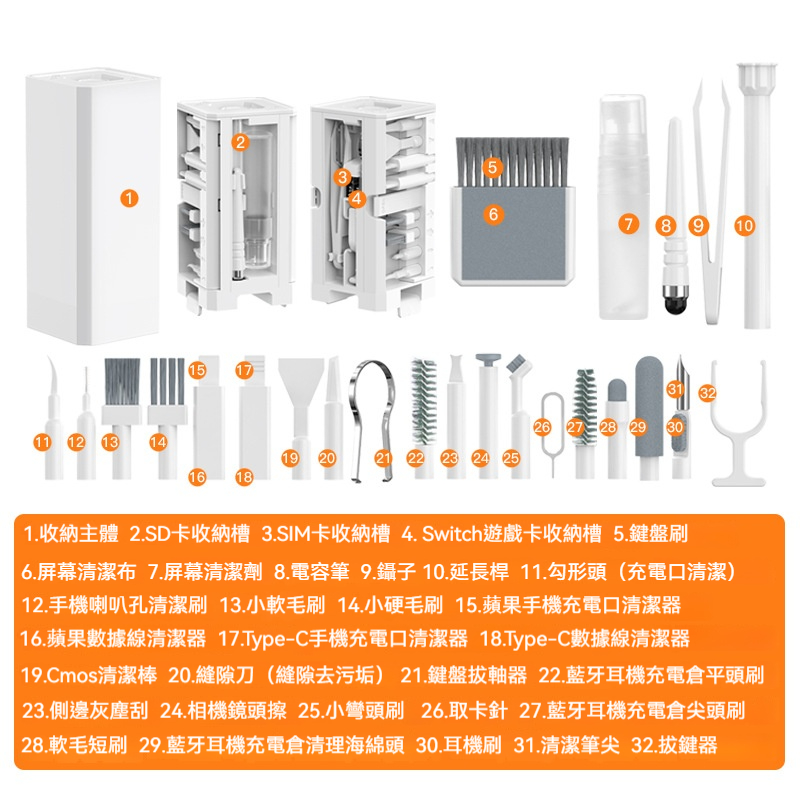 1 2 3 4 5 6 7 8 9 10

11 12 13 14 15 16 17 18 19 20 21 22 23 24 25 26 27 28 29 30 31 32

1.收納主體 2.SD卡收納槽 3.SIM卡收納槽 4. Switch遊戲卡收納槽 5.鍵盤刷
6.屏幕清潔布 7.屏幕清潔劑 8.電容筆 9.鑷子 10.延長桿 11.勾形頭（充電口清潔）
12.手機喇叭孔清潔刷 13.小軟毛刷 14.小硬毛刷 15.蘋果手機充電口清潔器
16.蘋果數據線清潔器 17.Type-C手機充電口清潔器 18.Type-C數據線清潔器
19.Cmos清潔棒 20.縫隙刀（縫隙去污垢） 21.鍵盤拔軸器 22.藍牙耳機充電倉平頭刷
23.側邊灰塵刮 24.相機鏡頭擦 25.小彎頭刷 26.取卡針 27.藍牙耳機充電倉尖頭刷
28.軟毛短刷 29.藍牙耳機充電倉清理海綿頭 30.耳機刷 31.清潔筆尖 32.拔鍵器