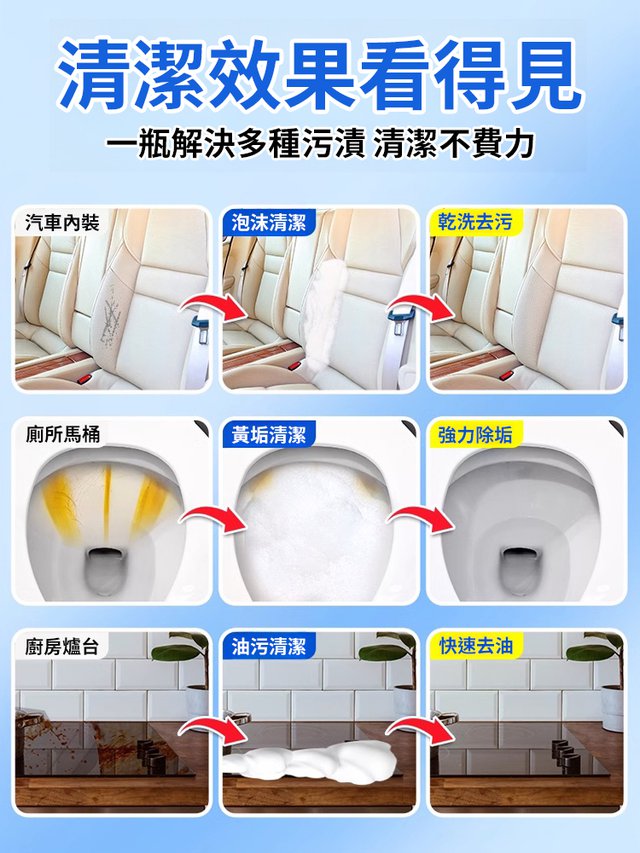 清潔效果看得見

一瓶解決多種污漬 清潔不費力

汽車內裝

泡沫清潔

乾洗去污

廁所馬桶

黃垢清潔

強力除垢

廚房爐台

油污清潔

快速去油