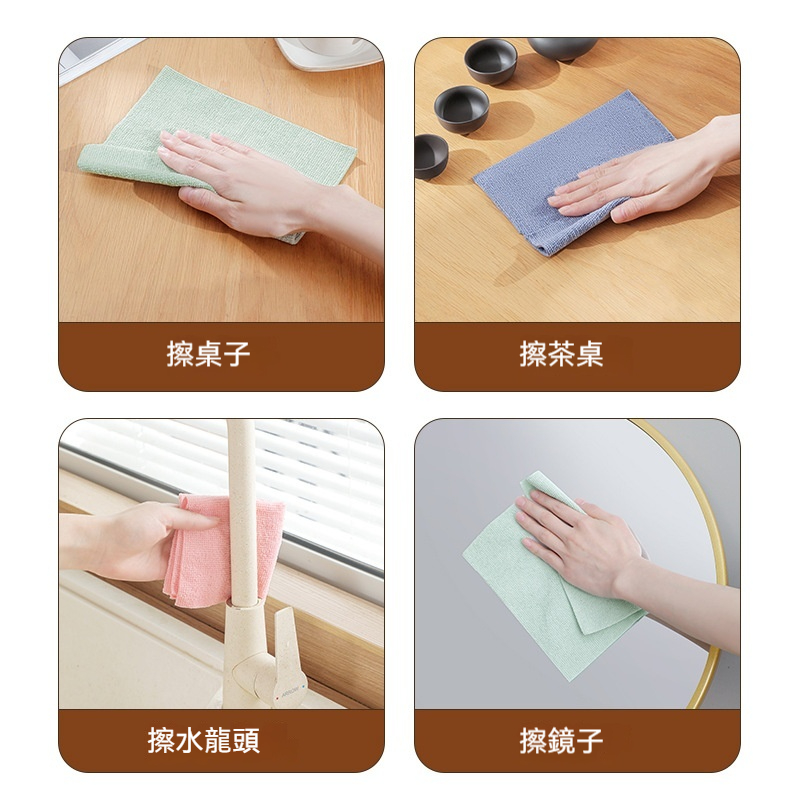 擦桌子

擦茶桌

擦水龍頭

擦鏡子